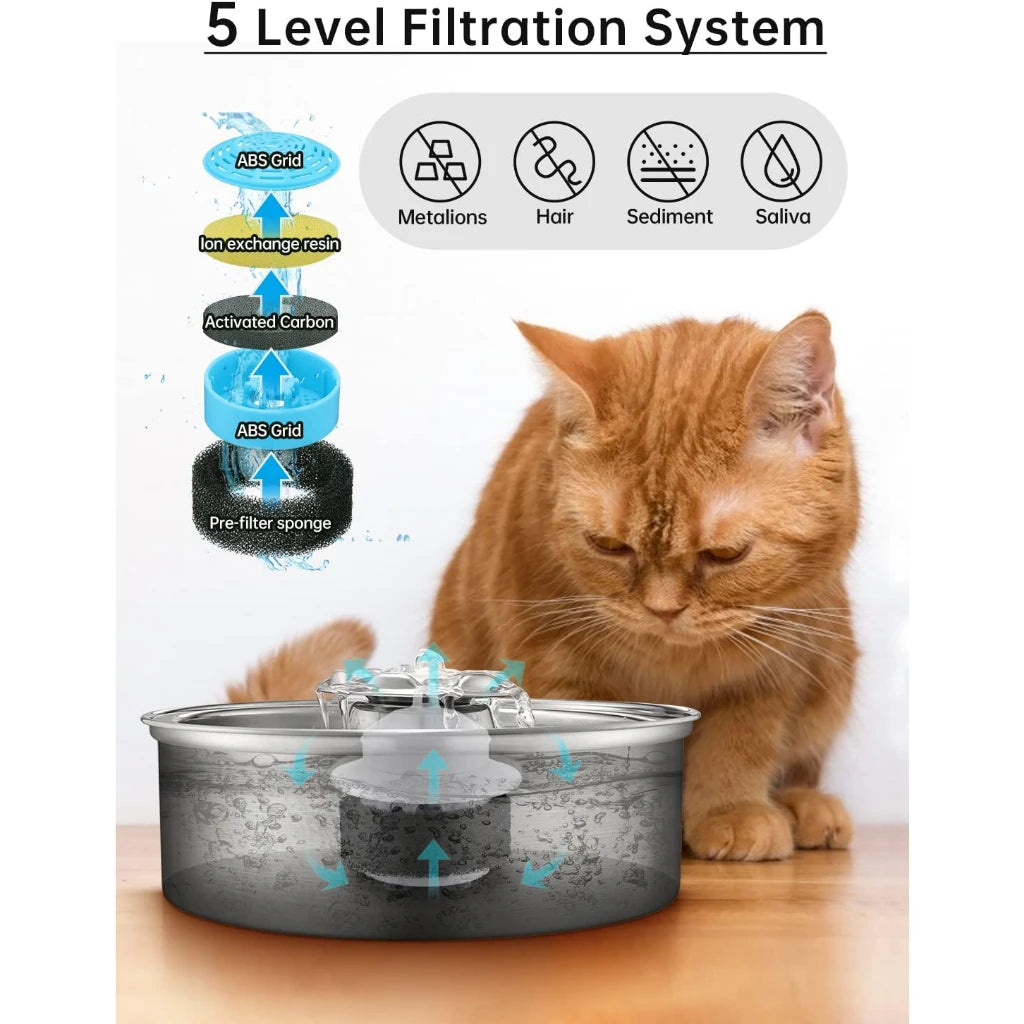 5 Level Filtration System

ABS Grid

Ion exchange resin

Activated Carbon

ABS Grid

Pre-filter sponge

Metalions

Hair

Sediment

Saliva